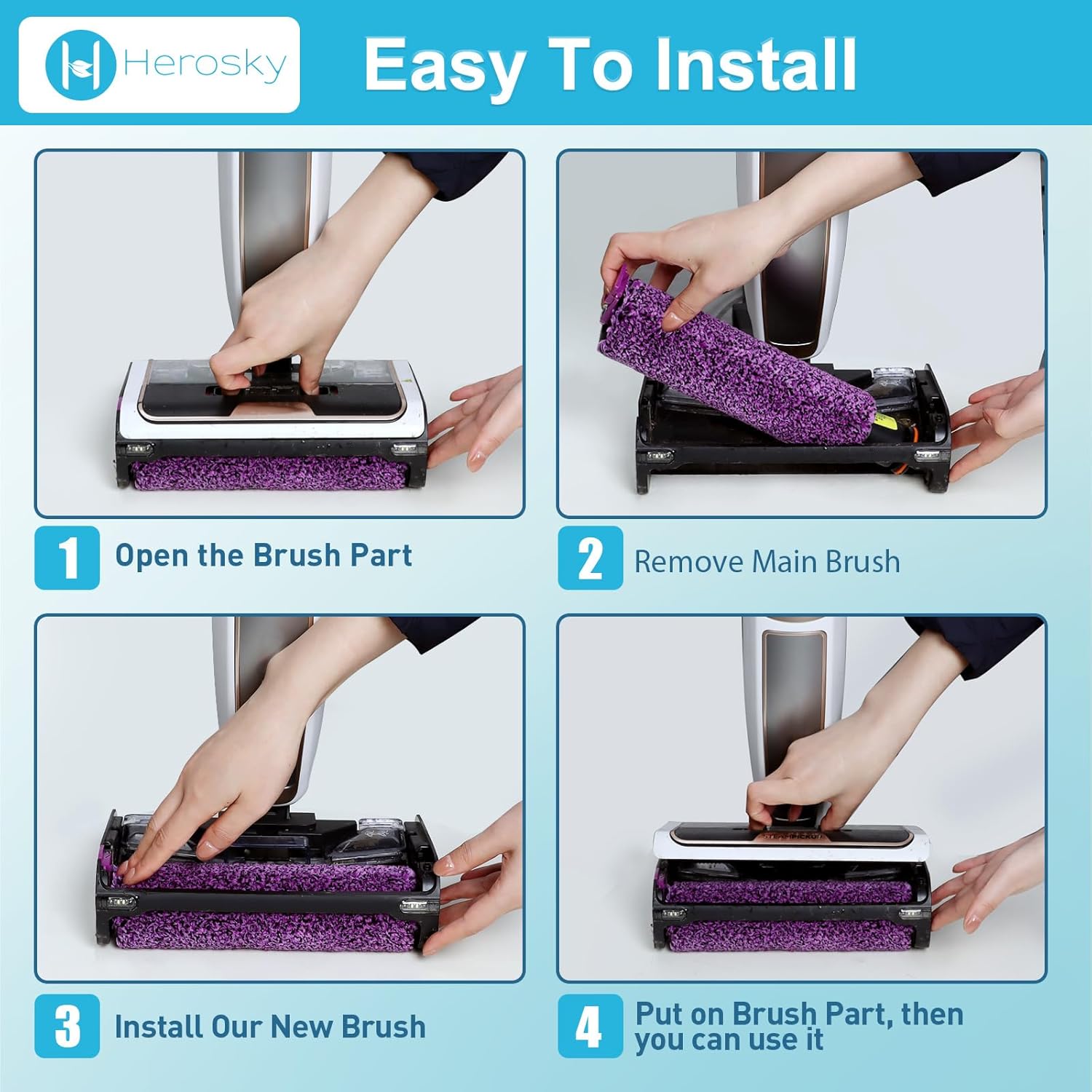 Herosky

Easy To Install

1 Open the Brush Part

2 Remove Main Brush

3 Install Our New Brush

4 Put on Brush Part, then you can use it