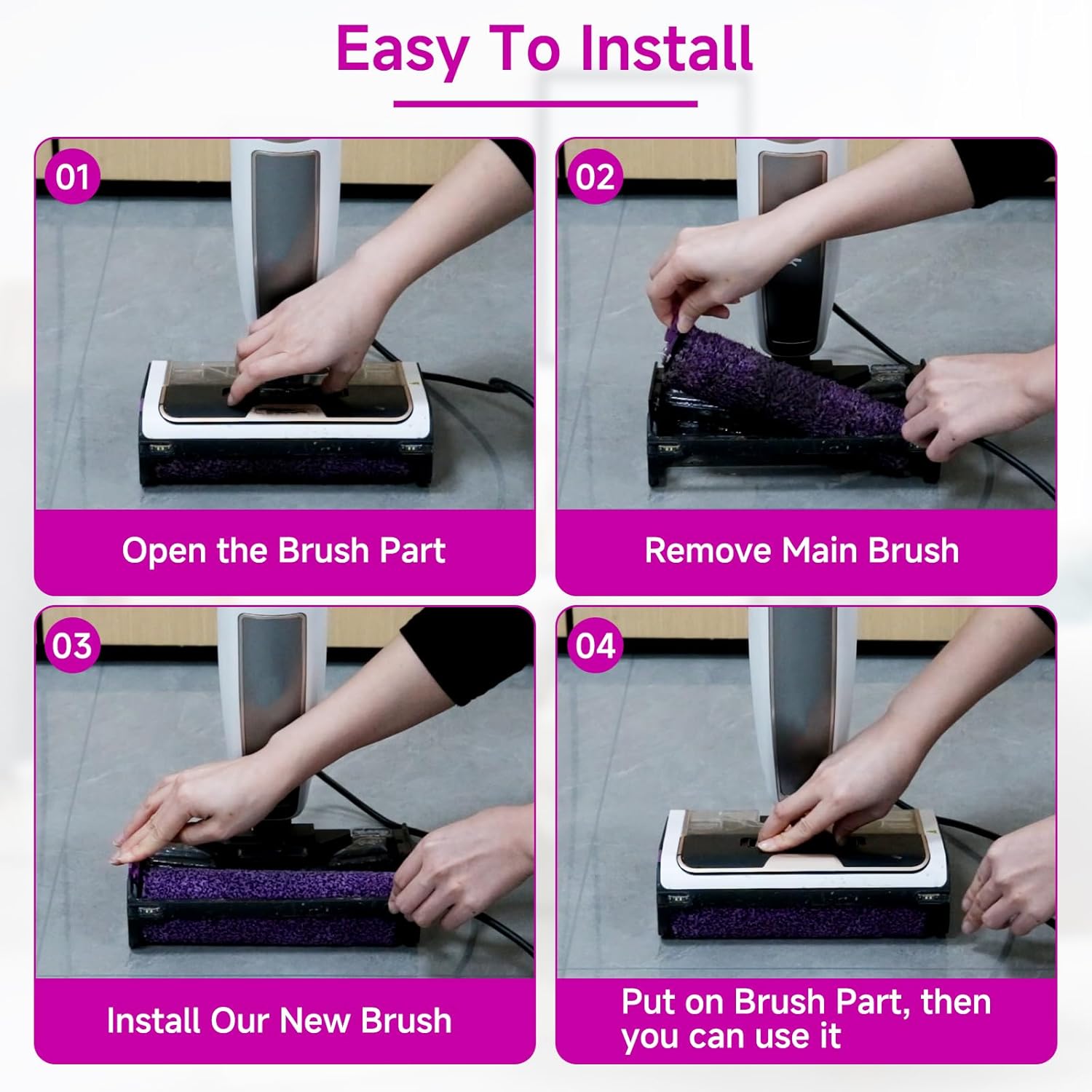 Easy To Install

01

Open the Brush Part

02

Remove Main Brush

03

Install Our New Brush

04

Put on Brush Part, then you can use it