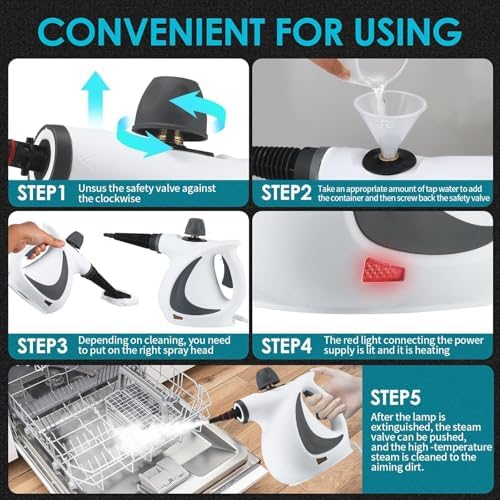 CONVENIENT FOR USING

STEP1 Unsus the safety valve against the clockwise

STEP2 Take an appropriate amount of tap water to add the container and then screw back the safety valve

STEP3 Depending on cleaning, you need to put on the right spray head

STEP4 The red light connecting the power supply is lit and it is heating

STEP5
After the lamp is extinguished, the steam valve can be pushed, and the high -temperature steam is cleaned to the aiming dirt.