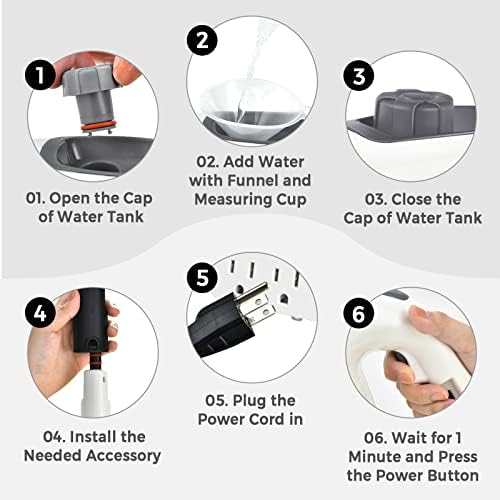 1

01. Open the Cap of Water Tank

2

02. Add Water with Funnel and Measuring Cup

3

03. Close the Cap of Water Tank

4

04. Install the Needed Accessory

5

05. Plug the Power Cord in

6

06. Wait for 1 Minute and Press the Power Button